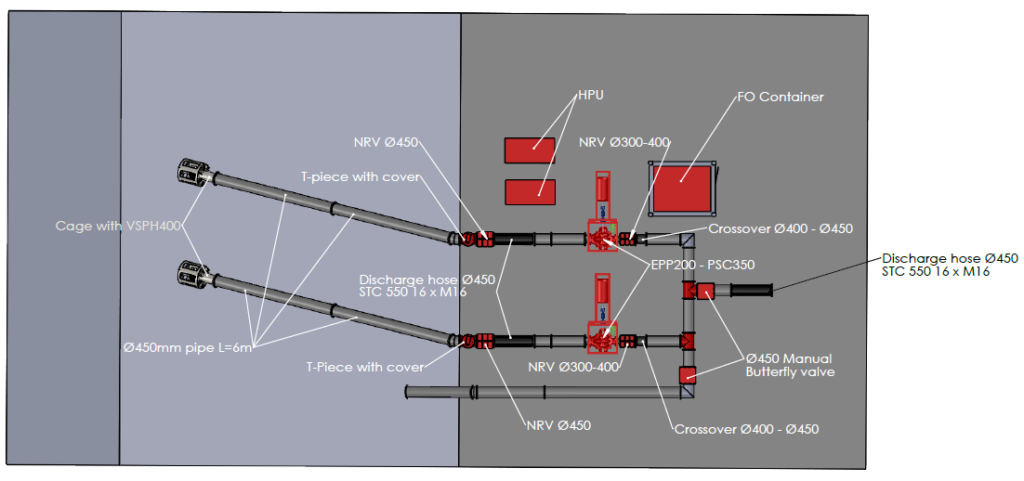 HPU
FO Container
NRV Ø450
NRV Ø300-400
T-piece with cover
Cage with VSPH400
Crossover Ø400 - Ø450
EPP200 - PSC350
Discharge hose Ø450
STC 550 16 x M16
Discharge hose Ø450
STC 550 16 x M16
Ø450mm pipe L=6m
T-Piece with cover
NRV Ø300-400
Ø450 Manual
Butterfly valve
NRV Ø450
Crossover Ø400 - Ø450